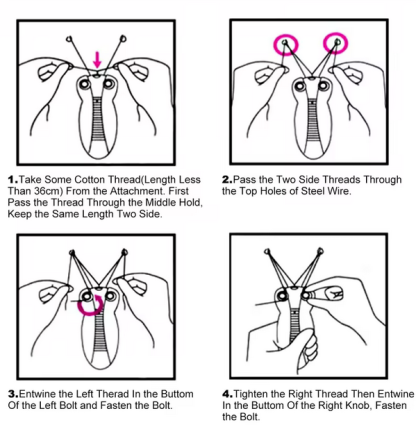 1.Take Some Cotton Thread(Length Less Than 36cm) From the Attachment. First Pass the Thread Through the Middle Hold, Keep the Same Length Two Side.

2.Pass the Two Side Threads Through the Top Holes of Steel Wire.

3.Entwine the Left Therad In the Buttom Of the Left Bolt and Fasten the Bolt.

4.Tighten the Right Thread Then Entwine In the Buttom Of the Right Knob, Fasten the Bolt.